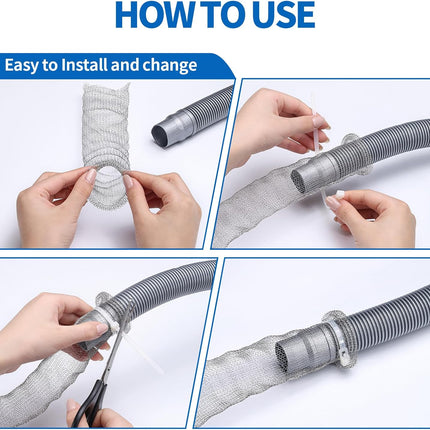 HOW TO USE

Easy to Install and change