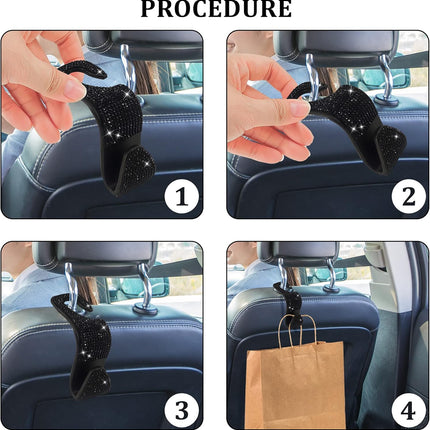 PROCEDURE

1

2

3

4