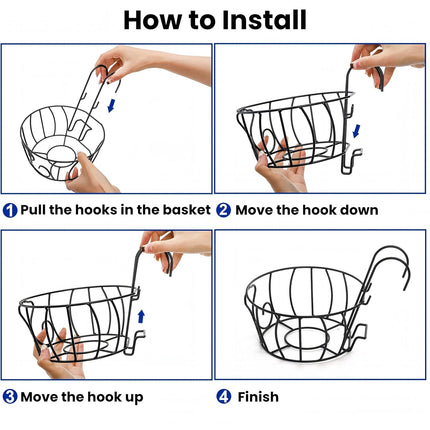 How to Install

1 Pull the hooks in the basket

2 Move the hook down

3 Move the hook up

4 Finish