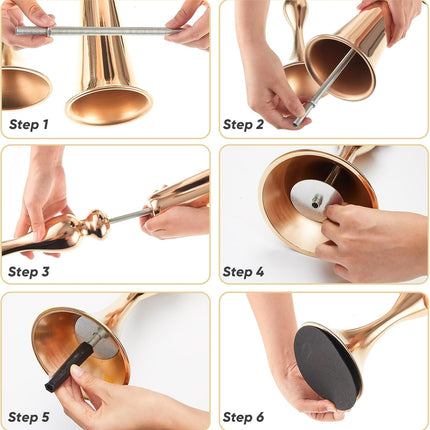 Step 1

Step 2

Step 3

Step 4

Step 5

Step 6