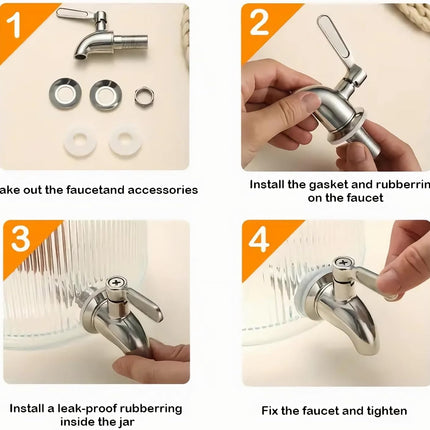 1

ake out the faucetand accessories

2

Install the gasket and rubberrin on the faucet

3

Install a leak-proof rubberring inside the jar

4

Fix the faucet and tighten