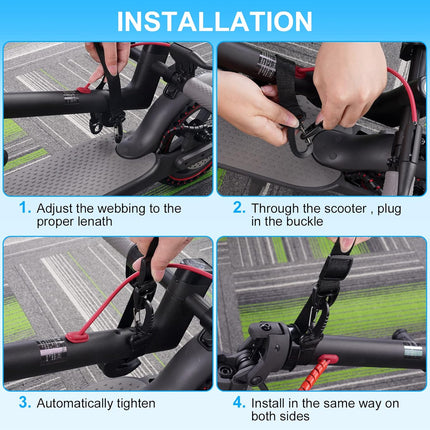 INSTALLATION

1. Adjust the webbing to the proper lenath

2. Through the scooter , plug in the buckle

3. Automatically tighten

4. Install in the same way on both sides