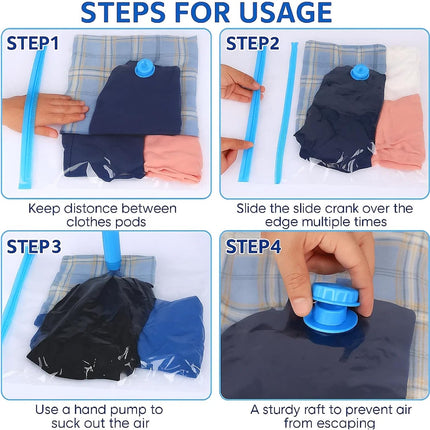 STEPS FOR USAGE

STEP1

Keep distonce between clothes pods

STEP2

Slide the slide crank over the edge multiple times

STEP3

Use a hand pump to suck out the air

STEP4

A sturdy raft to prevent air from escaping