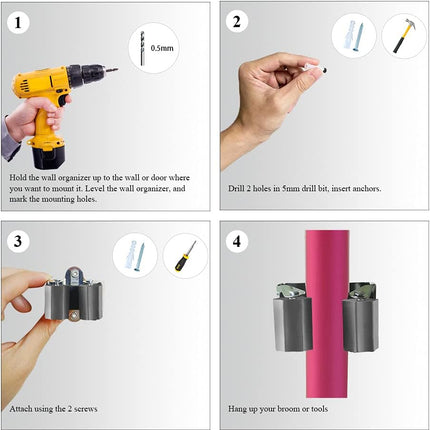 1

0.5mm

Hold the wall organizer up to the wall or door where you want to mount it. Level the wall organizer, and mark the mounting holes.

2

Drill 2 holes in 5mm drill bit, insert anchors.

3

Attach using the 2 screws

4

Hang up your broom or tools