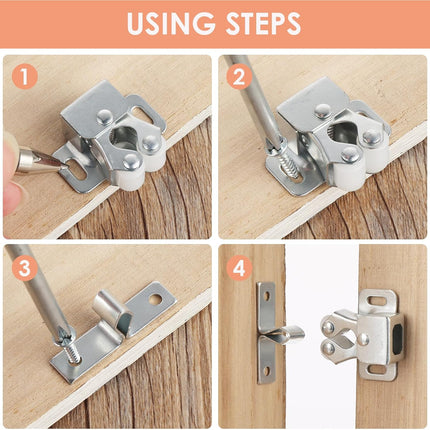 USING STEPS

1

2

3

4