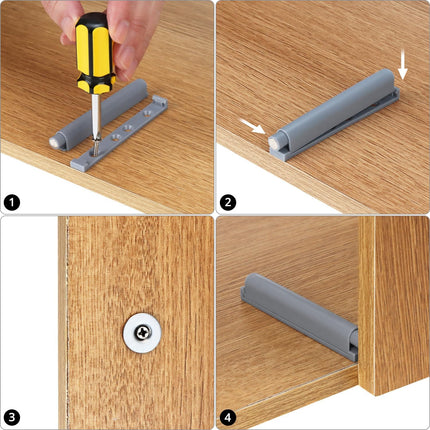 1

2

3

4