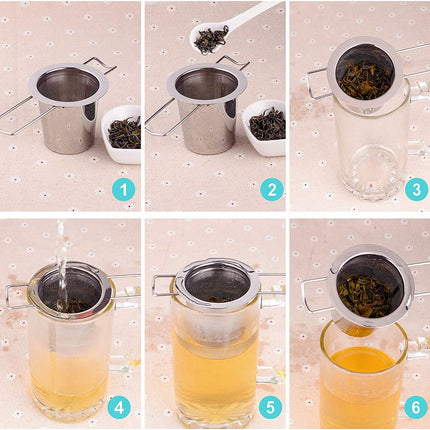 1
2
3
4
5
6