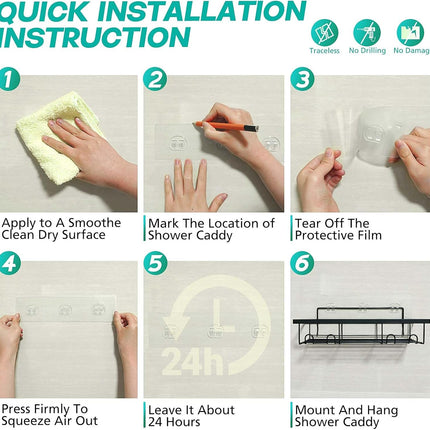 QUICK INSTALLATION INSTRUCTION

Traceless
No Drilling
No Damag

1
Apply to A Smoothe Clean Dry Surface

2
Mark The Location of Shower Caddy

3
Tear Off The Protective Film

4
Press Firmly To Squeeze Air Out

5
24h
Leave It About 24 Hours

6
Mount And Hang Shower Caddy