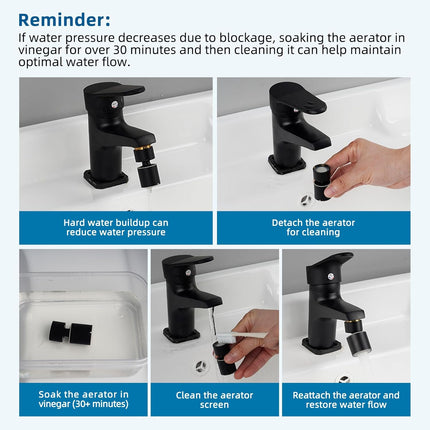 Reminder:
If water pressure decreases due to blockage, soaking the aerator in vinegar for over 30 minutes and then cleaning it can help maintain optimal water flow.

Hard water buildup can reduce water pressure

Detach the aerator for cleaning

Soak the aerator in vinegar (30+ minutes)

Clean the aerator screen

Reattach the aerator and restore water flow