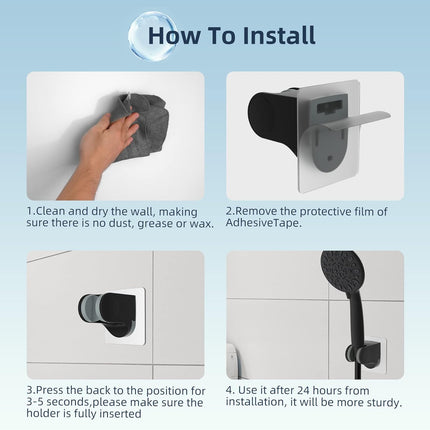 How To Install

1.Clean and dry the wall, making sure there is no dust, grease or wax.

2.Remove the protective film of AdhesiveTape.

3.Press the back to the position for 3-5 seconds,please make sure the holder is fully inserted

4. Use it after 24 hours from installation, it will be more sturdy.