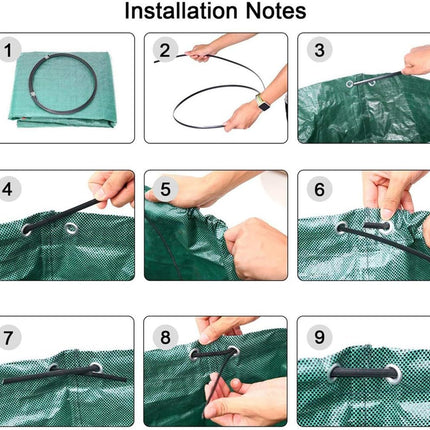 Installation Notes

1

2

3

4

5

6

7

8

9