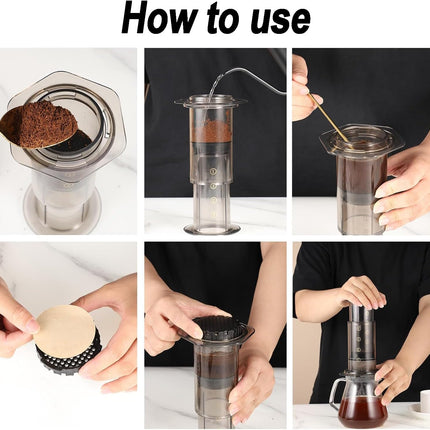 How to use