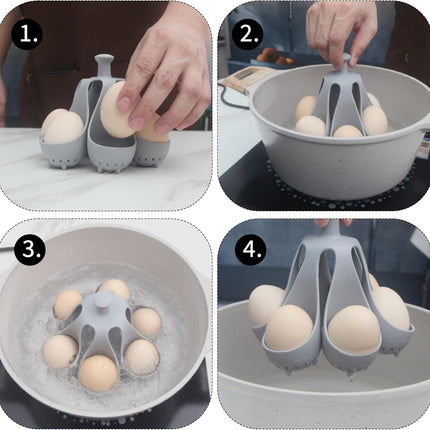 1.

2.

3.

4.