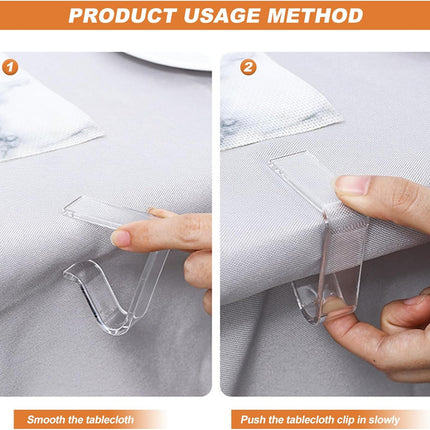 PRODUCT USAGE METHOD

1

2

Smooth the tablecloth

Push the tablecloth clip in slowly