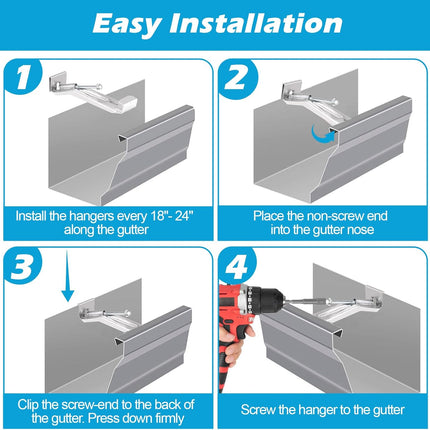 Easy Installation

1

Install the hangers every 18"- 24" along the gutter

2

Place the non-screw end into the gutter nose

3

Clip the screw-end to the back of the gutter. Press down firmly

4

Screw the hanger to the gutter