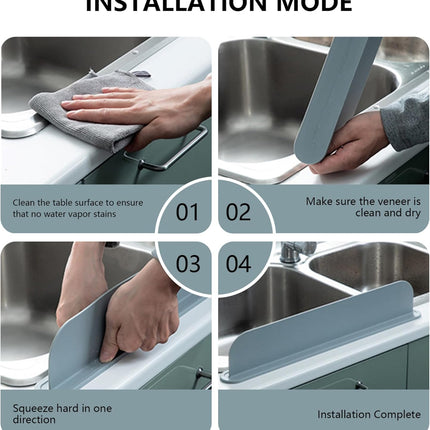 INSTALLATION MODE

Clean the table surface to ensure that no water vapor stains

01

02

Make sure the veneer is clean and dry

03

04

Squeeze hard in one direction

Installation Complete