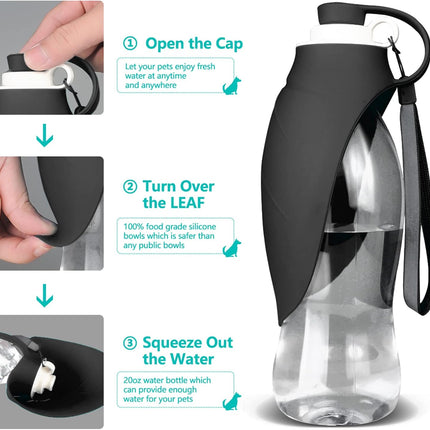 ① Open the Cap

Let your pets enjoy fresh water at anytime and anywhere

② Turn Over the LEAF

100% food grade silicone bowls which is safer than any public bowls

③ Squeeze Out the Water

20oz water bottle which can provide enough water for your pets