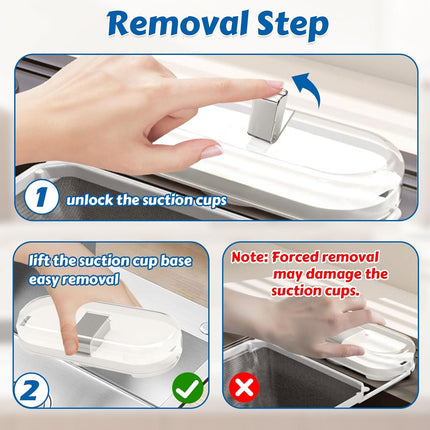 Removal Step

1 unlock the suction cups

lift the suction cup base easy removal

2

Note: Forced removal may damage the suction cups.