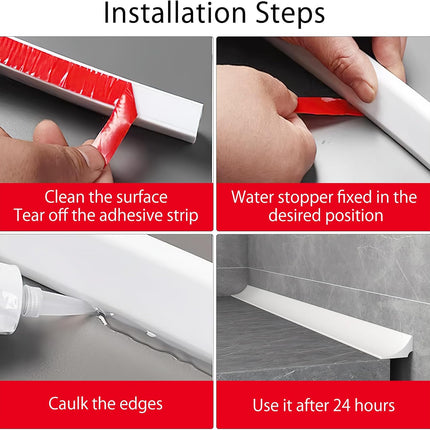 Installation Steps

Clean the surface
Tear off the adhesive strip

Water stopper fixed in the desired position

Caulk the edges

Use it after 24 hours