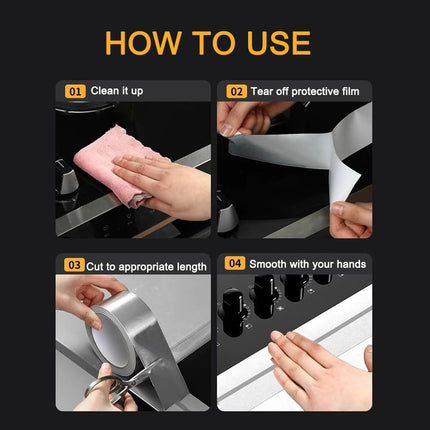 HOW TO USE

01 Clean it up

02 Tear off protective film

03 Cut to appropriate length

04 Smooth with your hands