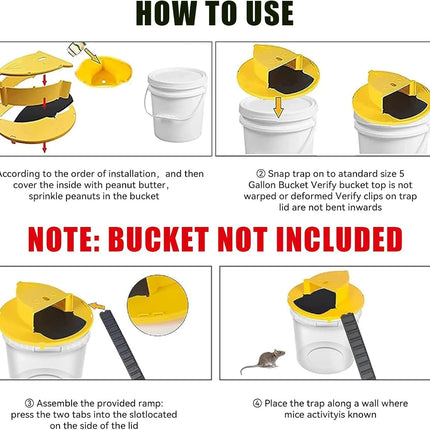 HOW TO USE

According to the order of installation, and then cover the inside with peanut butter, sprinkle peanuts in the bucket

② Snap trap on to atandard size 5 Gallon Bucket Verify bucket top is not warped or deformed Verify clips on trap lid are not bent inwards

NOTE: BUCKET NOT INCLUDED

③ Assemble the provided ramp: press the two tabs into the slotlocated on the side of the lid

④ Place the trap along a wall where mice activityis known