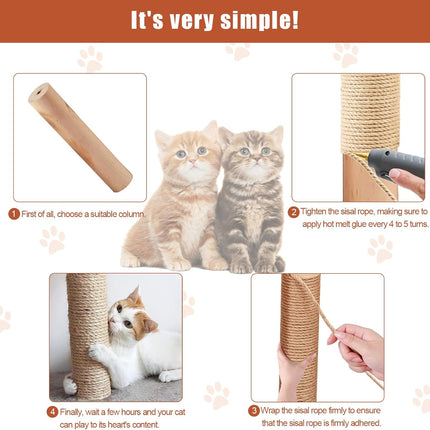 It's very simple!

1 First of all, choose a suitable column.

2 Tighten the sisal rope, making sure to apply hot melt glue every 4 to 5 turns.

4 Finally, wait a few hours and your cat can play to its heart's content.

3 Wrap the sisal rope firmly to ensure that the sisal rope is firmly adhered.