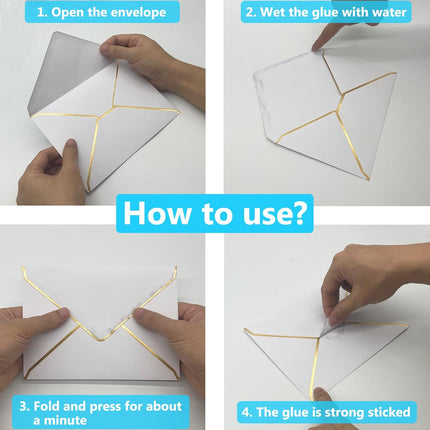 1. Open the envelope

2. Wet the glue with water

How to use?

3. Fold and press for about a minute

4. The glue is strong sticked