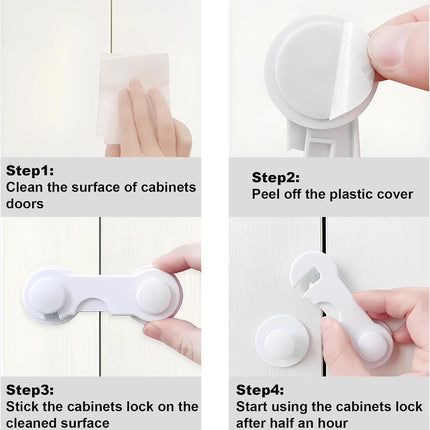 Step1:
Clean the surface of cabinets doors

Step2:
Peel off the plastic cover

Step3:
Stick the cabinets lock on the cleaned surface

Step4:
Start using the cabinets lock after half an hour