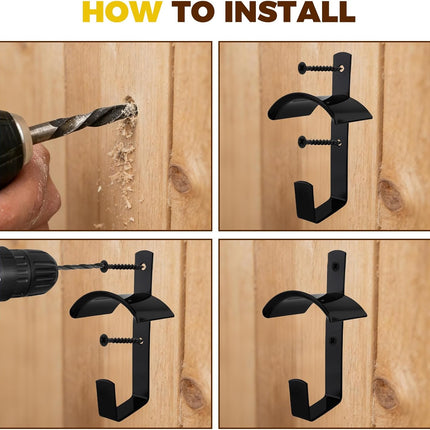 HOW TO INSTALL