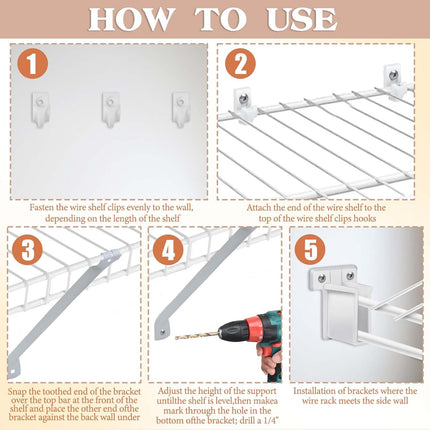 HOW TO USE

1

Fasten the wire shelf clips evenly to the wall, depending on the length of the shelf

2

Attach the end of the wire shelf to the top of the wire shelf clips hooks

3

Snap the toothed end of the bracket over the top bar at the front of the shelf and place the other end ofthe bracket against the back wall under

4

Adjust the height of the support untilthe shelf is level,then makea mark through the hole in the bottom ofthe bracket; drill a 1/4"

5

Installation of brackets where the wire rack meets the side wall