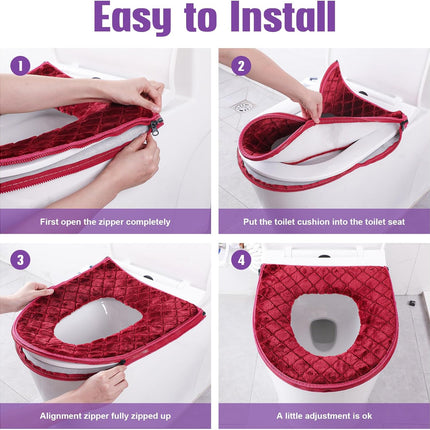 Easy to Install

1

First open the zipper completely

2

Put the toilet cushion into the toilet seat

3

Alignment zipper fully zipped up

4

A little adjustment is ok