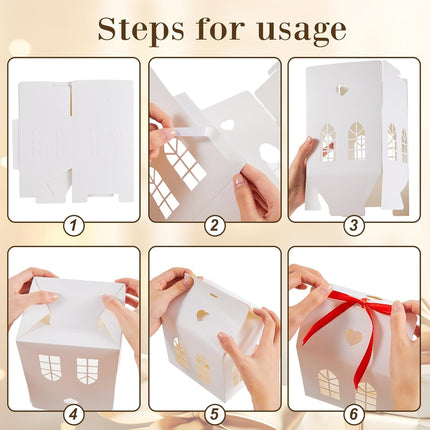 Steps for usage

1

2

3

4

5

6