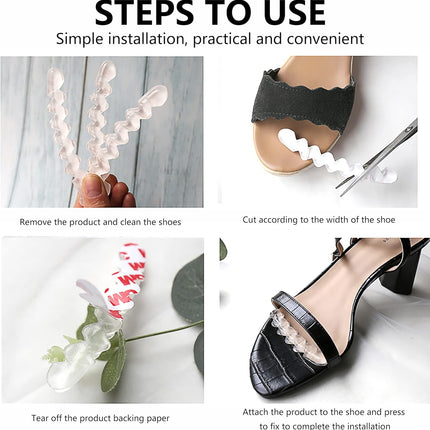 STEPS TO USE

Simple installation, practical and convenient

Remove the product and clean the shoes

Cut according to the width of the shoe

Tear off the product backing paper

Attach the product to the shoe and press to fix to complete the installation