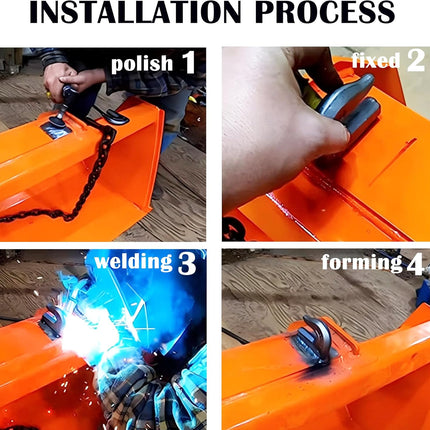 INSTALLATION PROCESS

polish 1

fixed 2

welding 3

forming 4