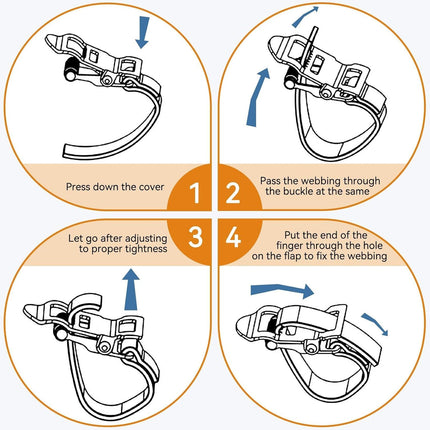 Press down the cover

1

2

Pass the webbing through the buckle at the same

Let go after adjusting to proper tightness

3

4

Put the end of the finger through the hole on the flap to fix the webbing