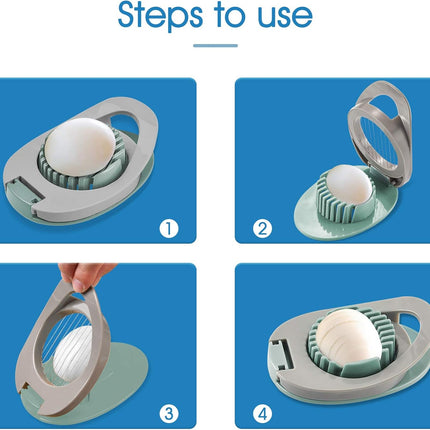 Steps to use

1

2

3

4