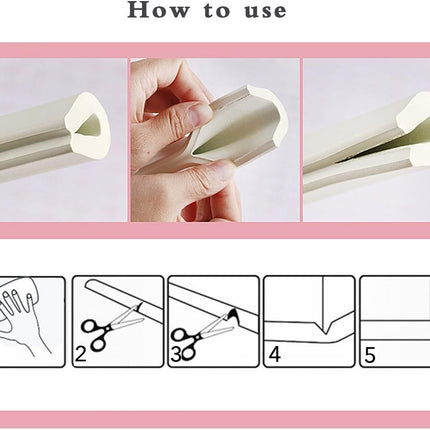 How to use

2

3

4

5