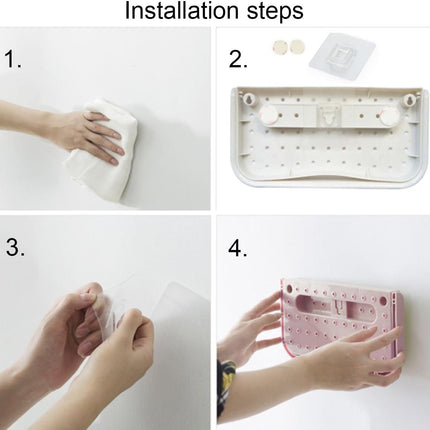 Installation steps

1.

2.

3.

4.