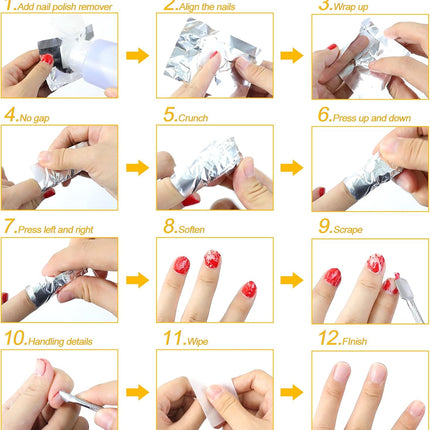 1.Add nail polish remover

2.Align the nails

3.Wrap up

4.No gap

5.Crunch

6.Press up and down

7.Press left and right

8.Soften

9.Scrape

10.Handling details

11.Wipe

12.FInish