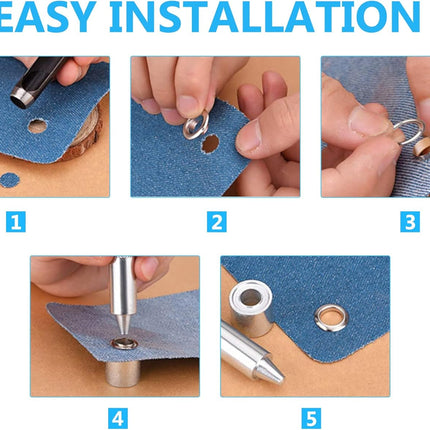 EASY INSTALLATION

1

2

3

4

5