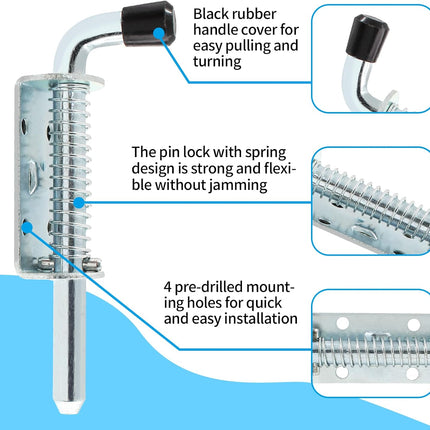 Black rubber handle cover for easy pulling and turning

The pin lock with spring design is strong and flexible without jamming

4 pre-drilled mounting holes for quick and easy installation