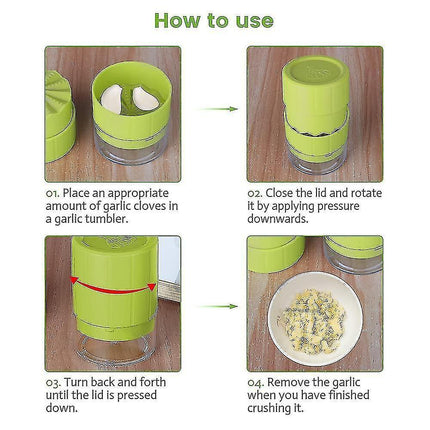 How to use

01. Place an appropriate amount of garlic cloves in a garlic tumbler.

02. Close the lid and rotate it by applying pressure downwards.

03. Turn back and forth until the lid is pressed down.

04. Remove the garlic when you have finished crushing it.