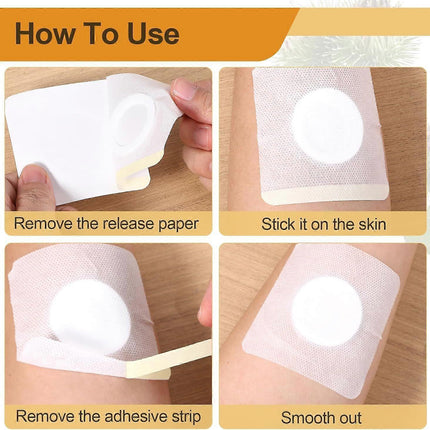 How To Use

Remove the release paper

Stick it on the skin

Remove the adhesive strip

Smooth out