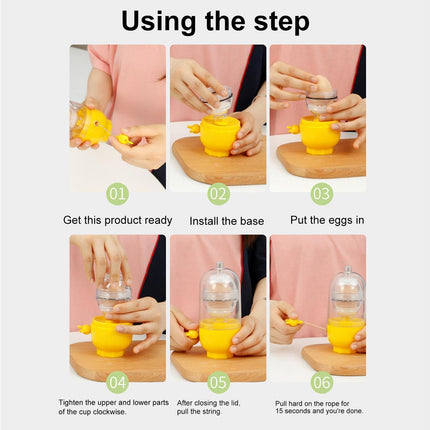 Using the step

01

Get this product ready

02

Install the base

03

Put the eggs in

04

Tighten the upper and lower parts of the cup clockwise.

05

After closing the lid, pull the string.

06

Pull hard on the rope for 15 seconds and you're done.