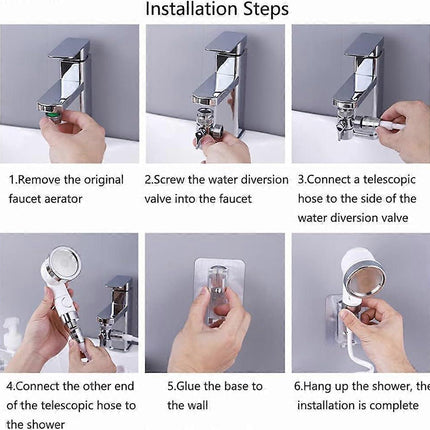 Installation Steps

1.Remove the original faucet aerator

2.Screw the water diversion valve into the faucet

3.Connect a telescopic hose to the side of the water diversion valve

4.Connect the other end of the telescopic hose to the shower

5.Glue the base to the wall

6.Hang up the shower, the installation is complete