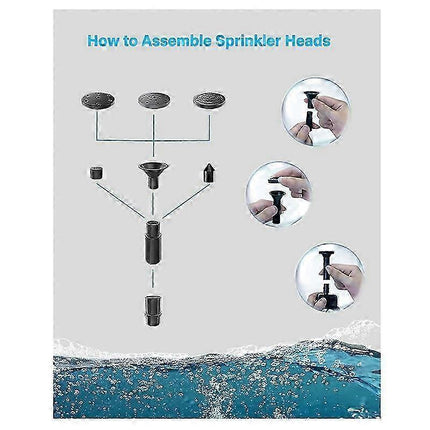 How to Assemble Sprinkler Heads