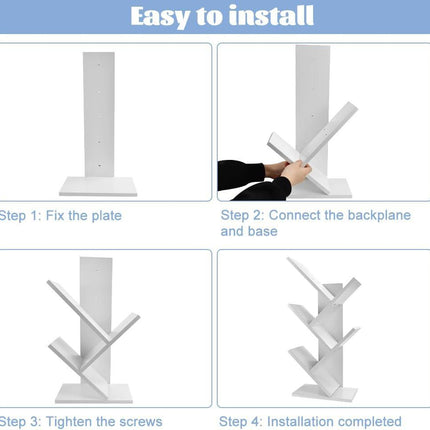 Easy to install

Step 1: Fix the plate

Step 2: Connect the backplane and base

Step 3: Tighten the screws

Step 4: Installation completed