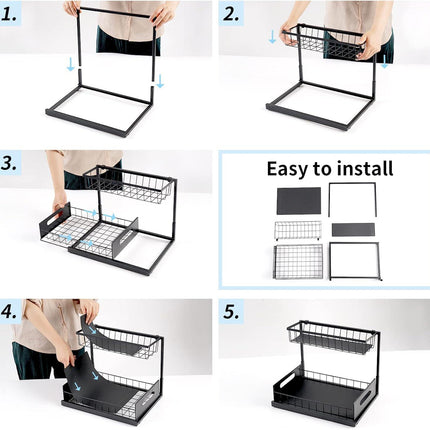 1.

2.

3.

Easy to install

4.

5.