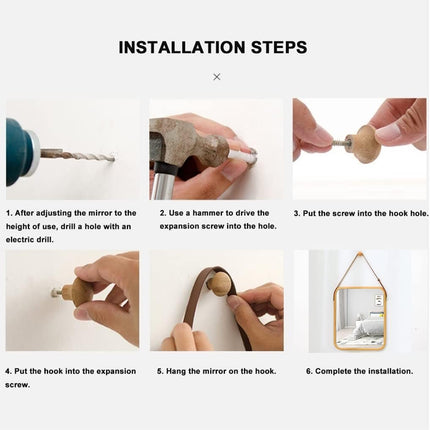 INSTALLATION STEPS

×

1. After adjusting the mirror to the height of use, drill a hole with an electric drill.

2. Use a hammer to drive the expansion screw into the hole.

3. Put the screw into the hook hole.

4. Put the hook into the expansion screw.

5. Hang the mirror on the hook.

6. Complete the installation.