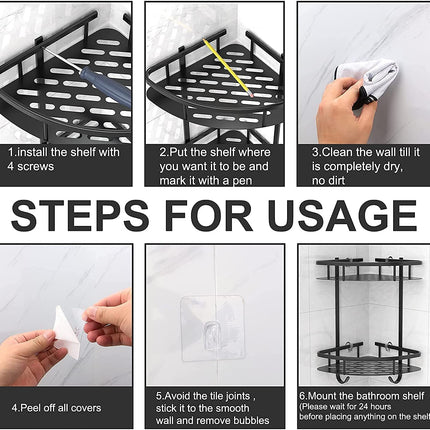 1.install the shelf with 4 screws

2.Put the shelf where you want it to be and mark it with a pen

3.Clean the wall till it is completely dry, no dirt

STEPS FOR USAGE

4.Peel off all covers

5.Avoid the tile joints , stick it to the smooth wall and remove bubbles

6.Mount the bathroom shelf (Please wait for 24 hours before placing anything on the shelf